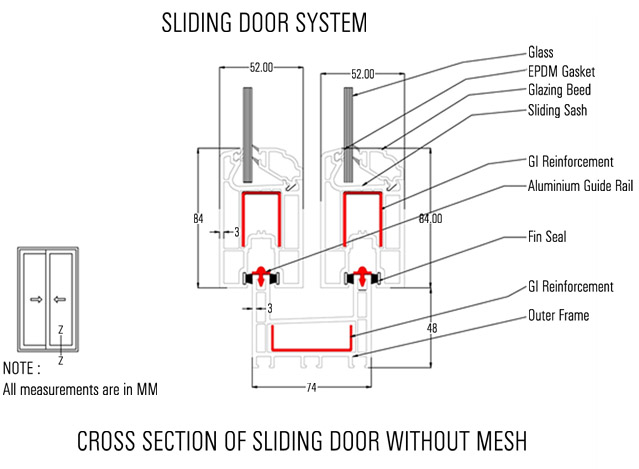 SLIDING DOOR SYSTEM

52.00

52.00

Glass

EPDM Gasket

Glazing Beed

Sliding Sash

GI Reinforcement

Aluminium Guide Rail

84

3

84.00

Fin Seal

3

GI Reinforcement

Outer Frame

48

74

Z

Z

NOTE :
All measurements are in MM

CROSS SECTION OF SLIDING DOOR WITHOUT MESH